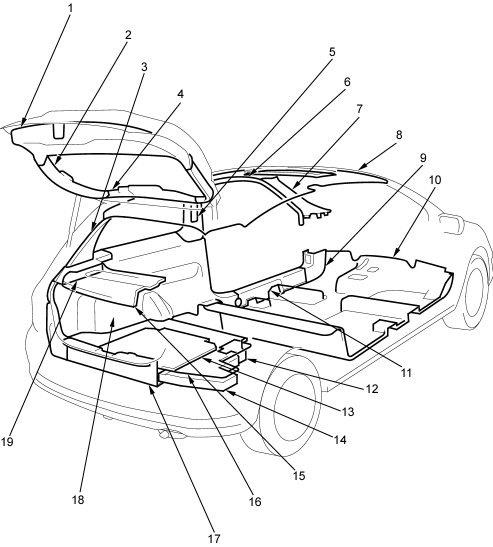 1
2
3
4
5
6
7
8
9
10
11
12
13
14
15
16
17
18
19