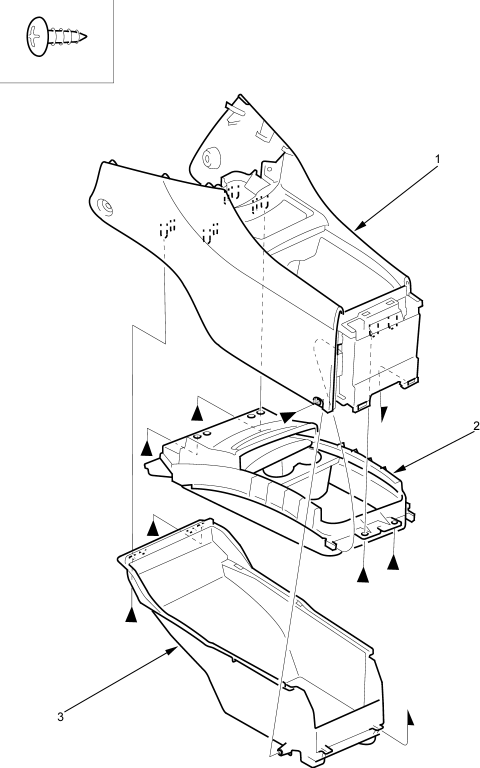 1

2

3