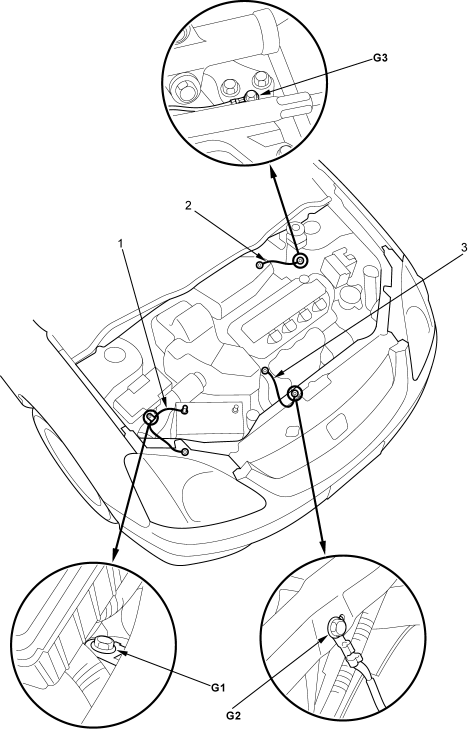 G3

2

1

3

G1

G2