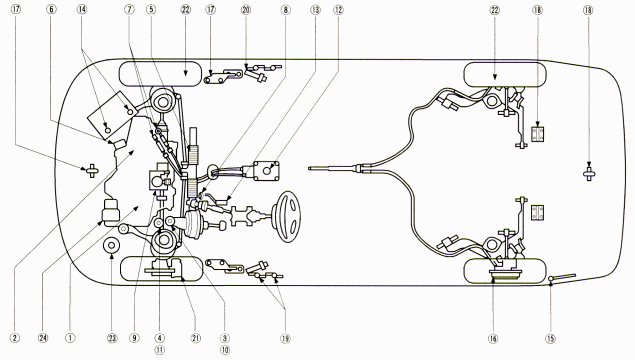 ⑰ ⑥ ⑭ ⑦ ⑤ ㉒ ⑰ ⑳ ⑧ ⑬ ⑫ ㉒ ⑱ ⑱

② ㉔ ① ㉓ ⑨ ④ ⑪ ㉑ ③ ⑩ ⑲ ⑯ ⑮