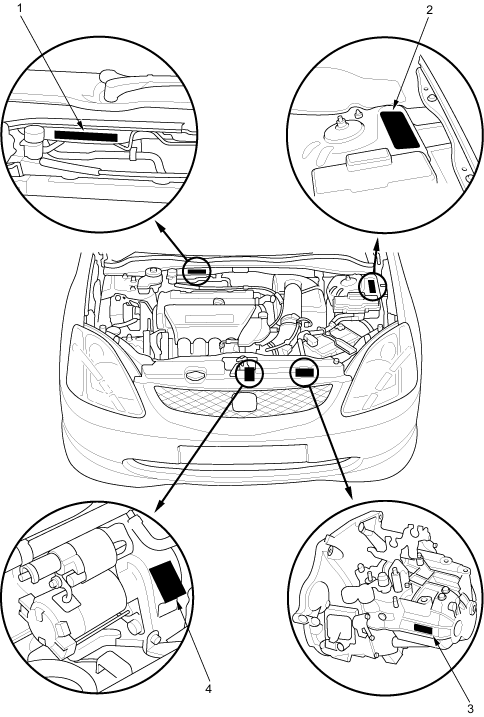 1

2

4

3