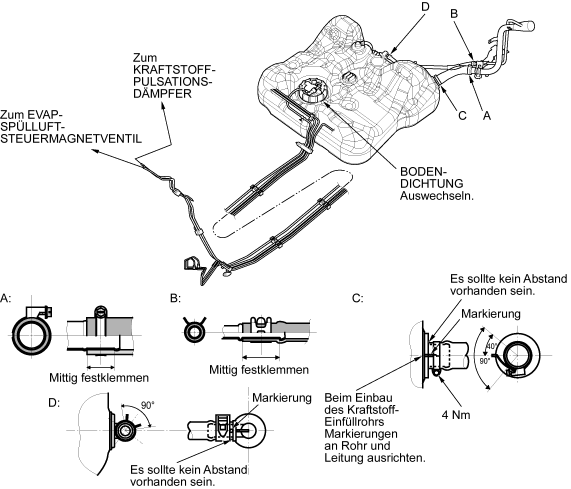 D
B
Zum KRAFTSTOFF-PULSATIONS-DÄMPFER
Zum EVAP-SPÜLLUFT-STEUERMAGNETVENTIL
C
A
BODEN-DICHTUNG
Auswechseln.
A:
Mittig festklemmen
B:
Mittig festklemmen
C:
Es sollte kein Abstand vorhanden sein.
Markierung
40°
90°
Beim Einbau des Kraftstoff-Einfüllrohrs Markierungen an Rohr und Leitung ausrichten.
4 Nm
D:
90°
Markierung
Es sollte kein Abstand vorhanden sein.