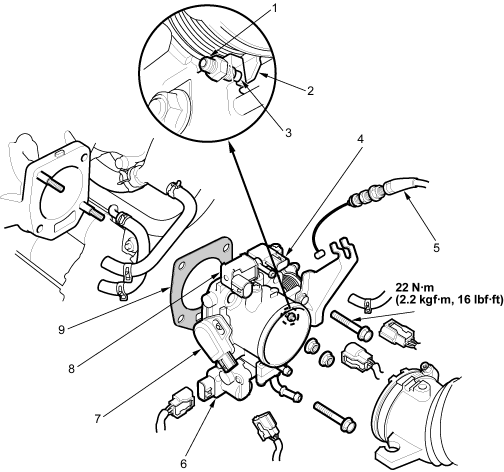 1
2
3
4
5
22 N·m
(2.2 kgf·m, 16 lbf·ft)
9
8
7
6