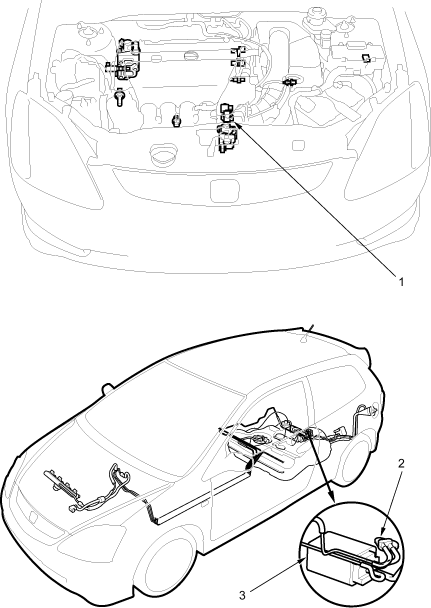 1

2

3