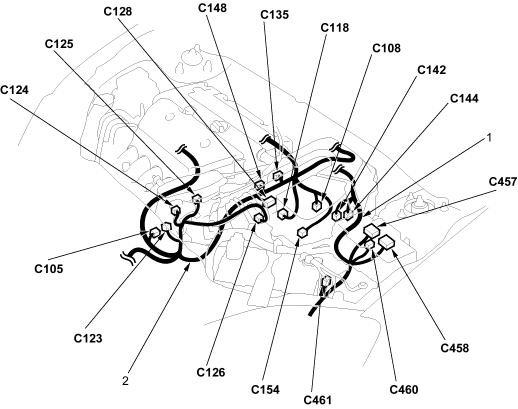 C128
C148
C135
C118
C125
C108
C142
C124
C144
1
C457
C105
C123
2
C126
C154
C461
C460
C458