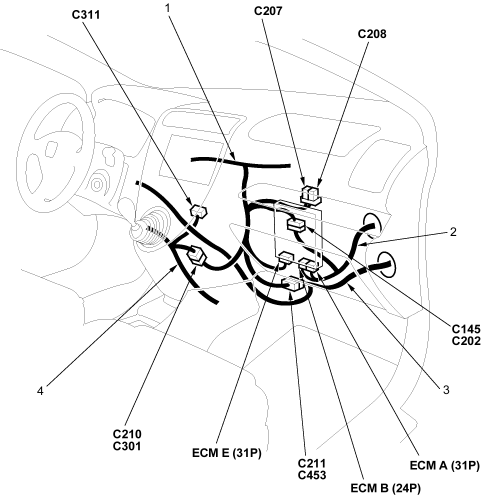 C311
1
C207
C208
2
C145
C202
3
4
C210
C301
ECM E (31P)
C211
C453
ECM B (24P)
ECM A (31P)