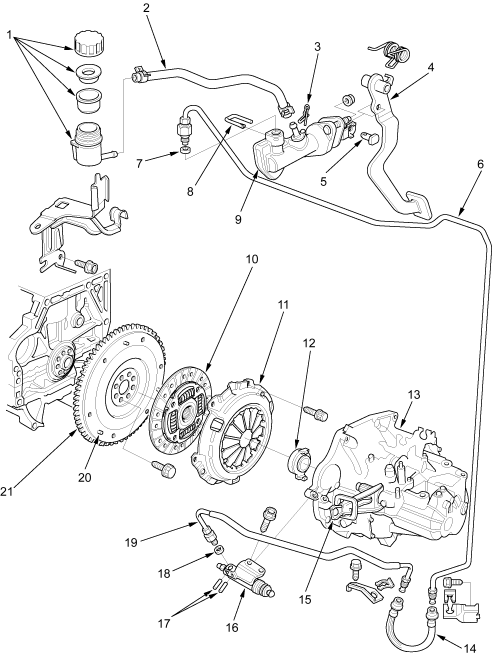 1
2
3
4
5
6
7
8
9
10
11
12
13
14
15
16
17
18
19
20
21