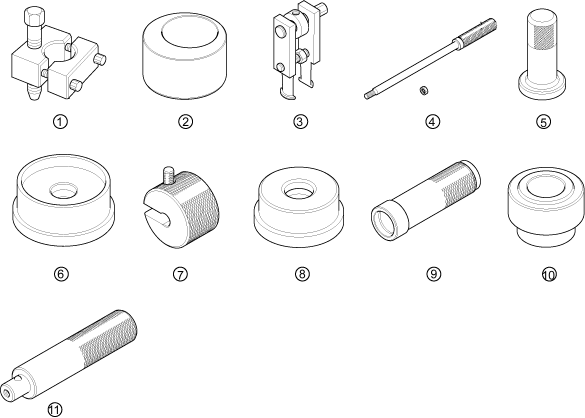 ①
②
③
④
⑤
⑥
⑦
⑧
⑨
⑩
⑪