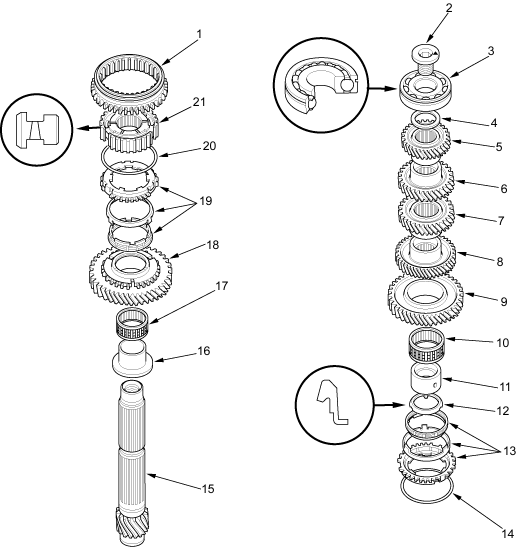 1
21
20
19
18
17
16
15
2
3
4
5
6
7
8
9
10
11
12
13
14