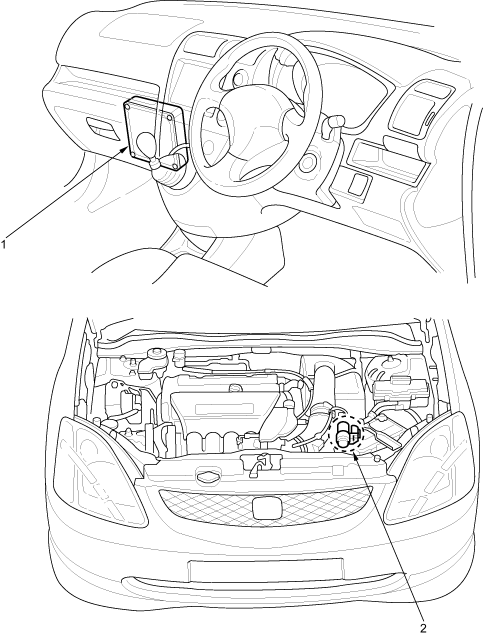 1

2