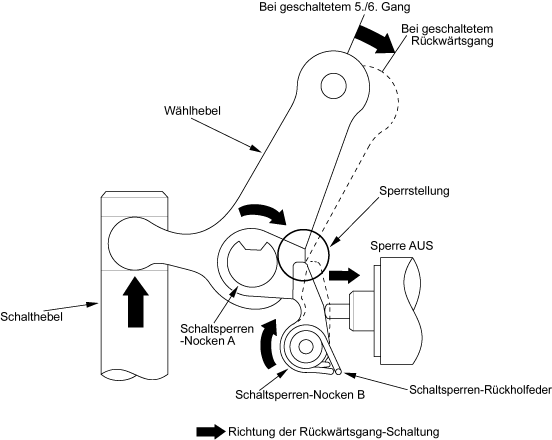 Bei geschaltetem 5./6. Gang

Bei geschaltetem Rückwärtsgang

Wählhebel

Sperrstellung

Sperre AUS

Schalthebel

Schaltsperren -Nocken A

Schaltsperren-Nocken B

Schaltsperren-Rückholfeder

Richtung der Rückwärtsgang-Schaltung