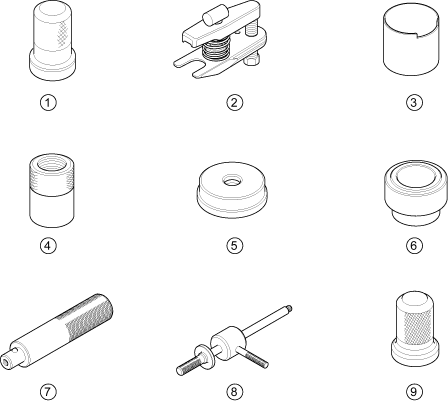 1

2

3

4

5

6

7

8

9