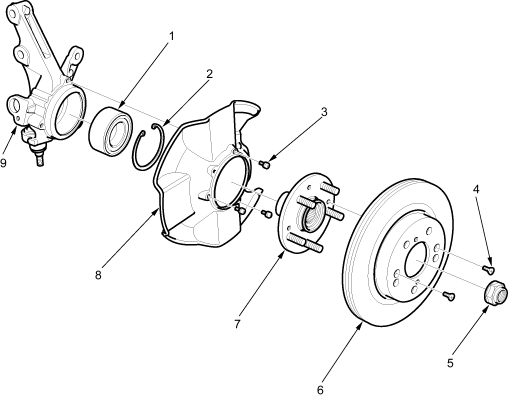 1
2
3
9
4
8
7
5
6