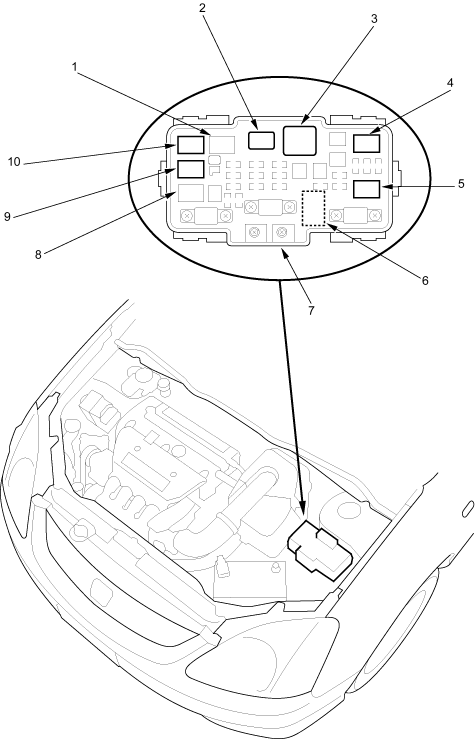 2
3
1
4
10
5
9
8
6
7