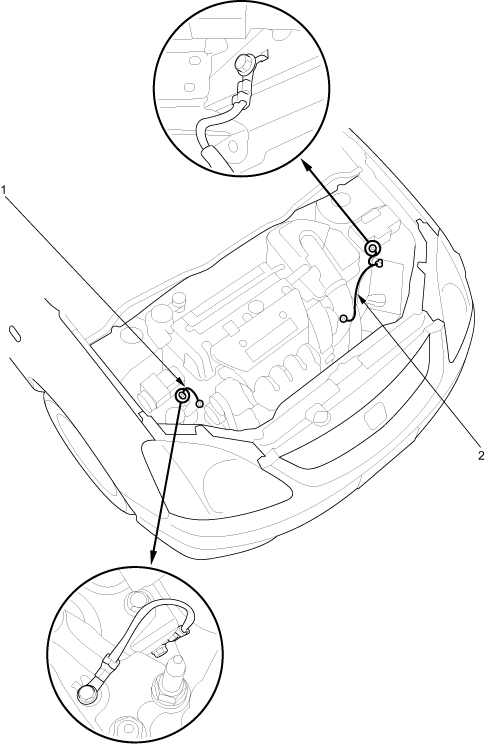 1

2