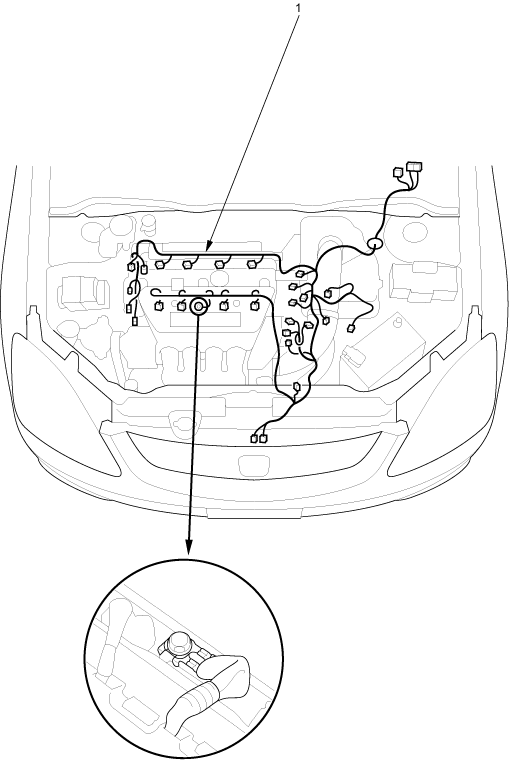 1