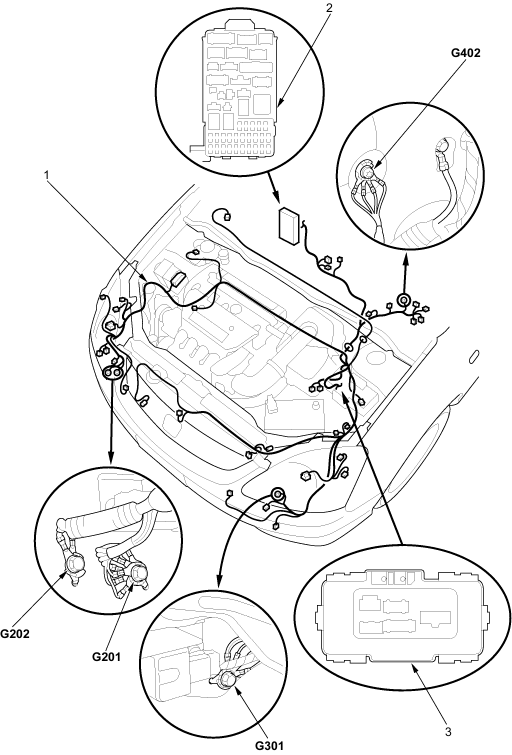 2
G402
1
G202
G201
G301
3