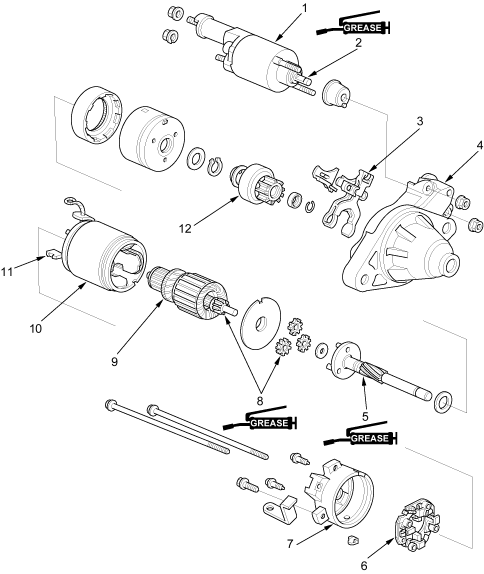 1
GREASE
2
3
4
12
11
10
9
8
5
GREASE
GREASE
7
6