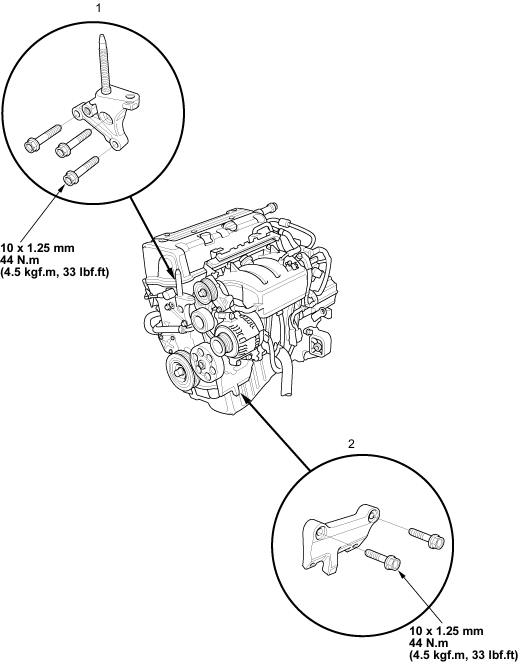 1

10 x 1.25 mm
44 N.m
(4.5 kgf.m, 33 lbf.ft)

2

10 x 1.25 mm
44 N.m
(4.5 kgf.m, 33 lbf.ft)