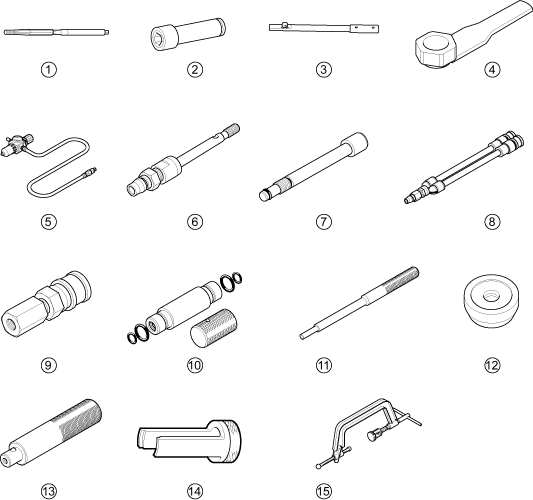 1
2
3
4
5
6
7
8
9
10
11
12
13
14
15