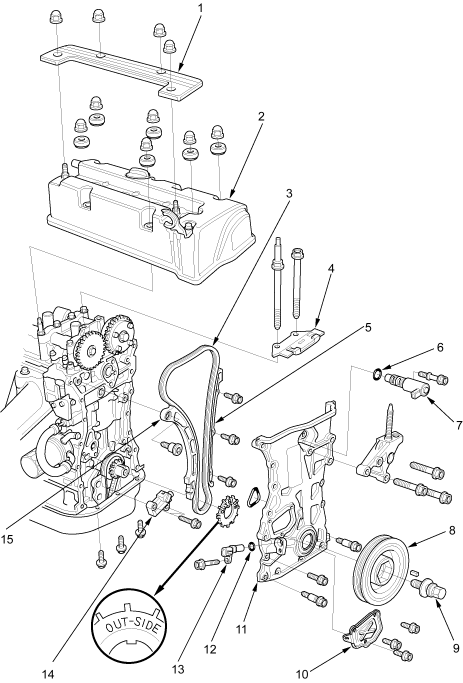 1
2
3
4
5
6
7
8
9
10
11
12
13
14
15
OUT-SIDE