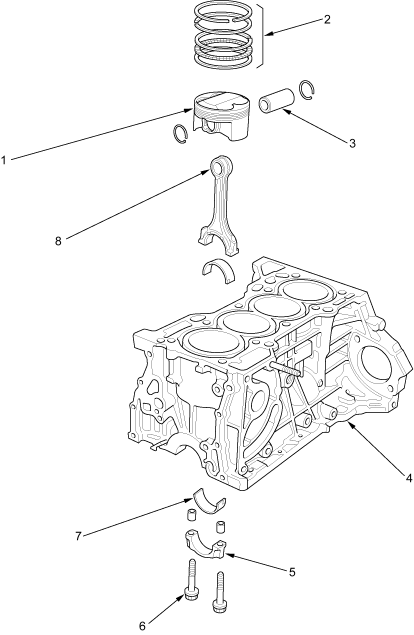 2

3

1

8

4

7

5

6