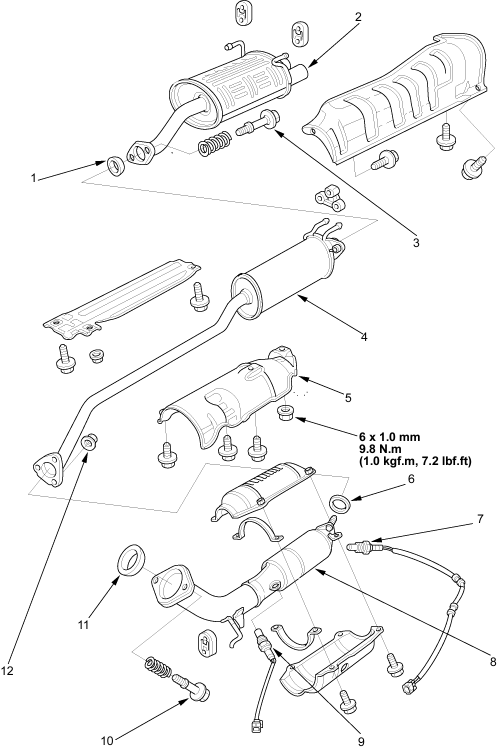 2
1
3
4
5
6 x 1.0 mm
9.8 N.m
(1.0 kgf.m, 7.2 lbf.ft)
6
7
11
8
12
10
9