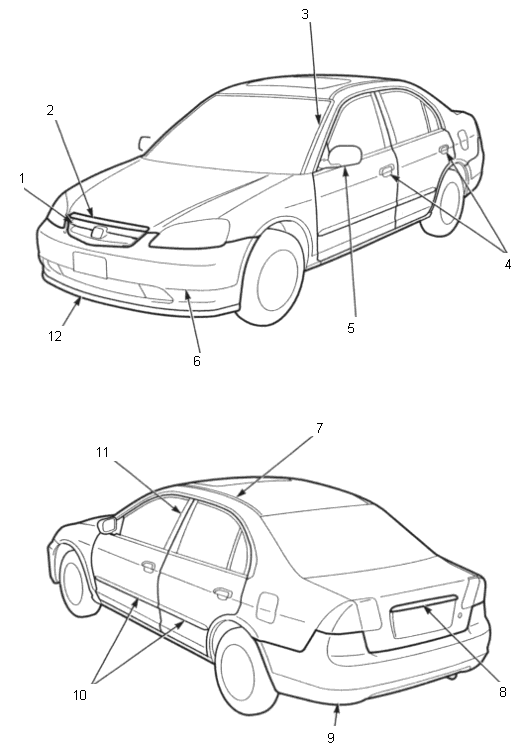 3
2
1
4
5
12
6
7
11
10
8
9