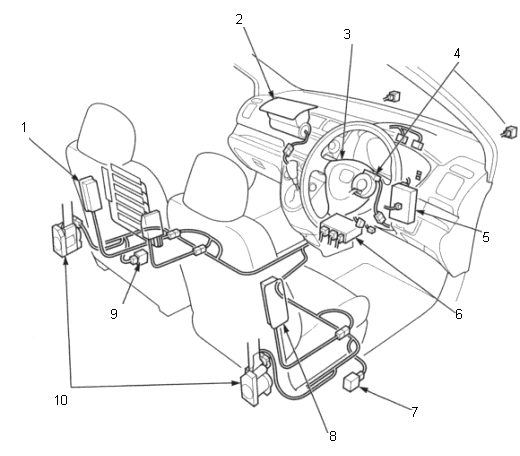 2
3
4
1
5
9
6
10
7
8