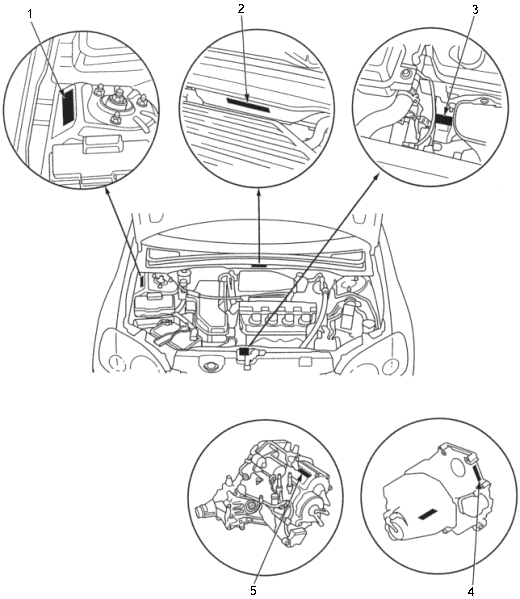 1
2
3
5
4