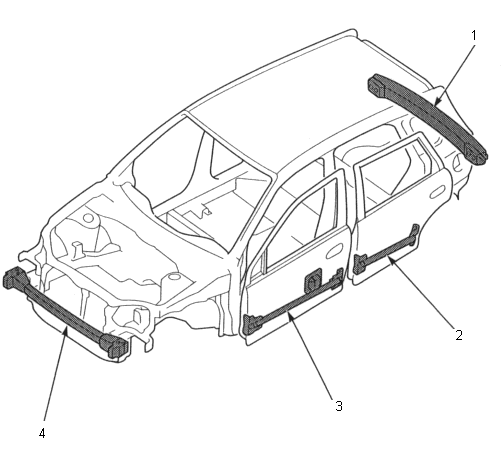 1
2
3
4