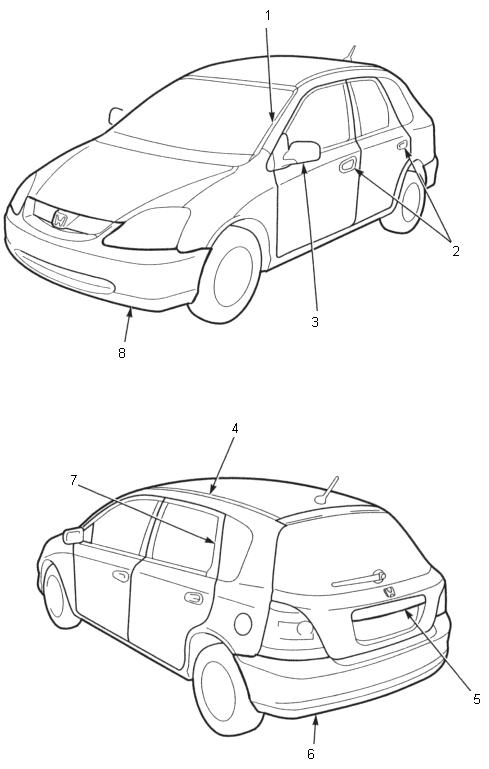 1
2
3
8
4
7
5
6