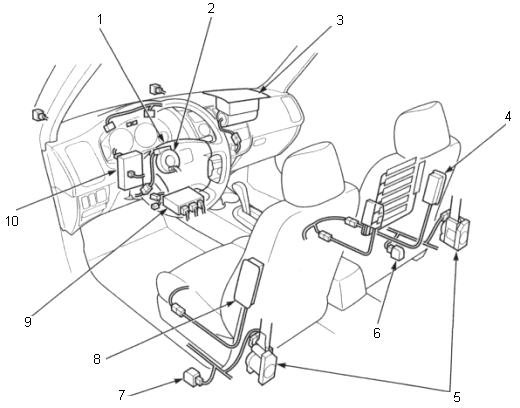 1
2
3
4
10
9
8
7
6
5