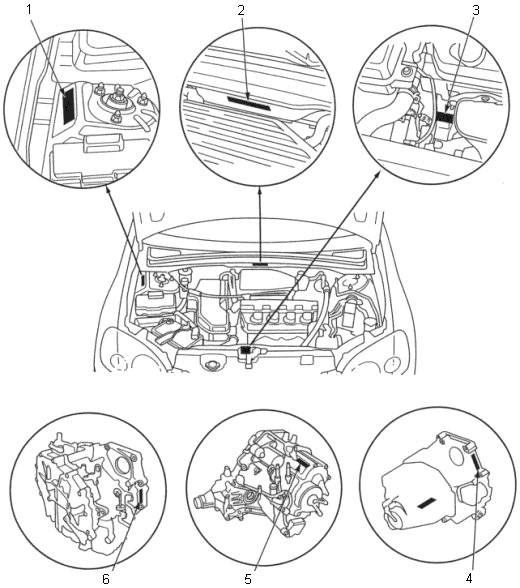 1
2
3
6
5
4