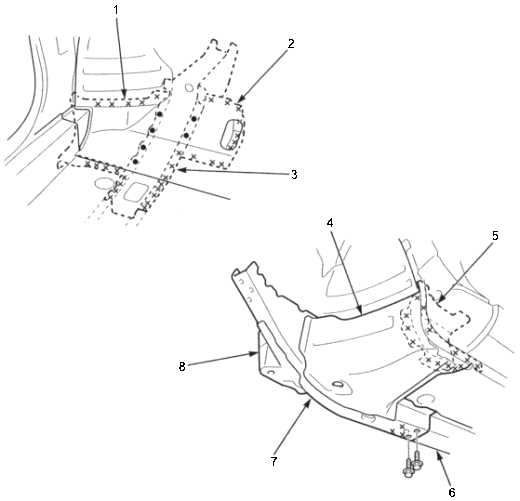 1
2
3
4
5
8
7
6