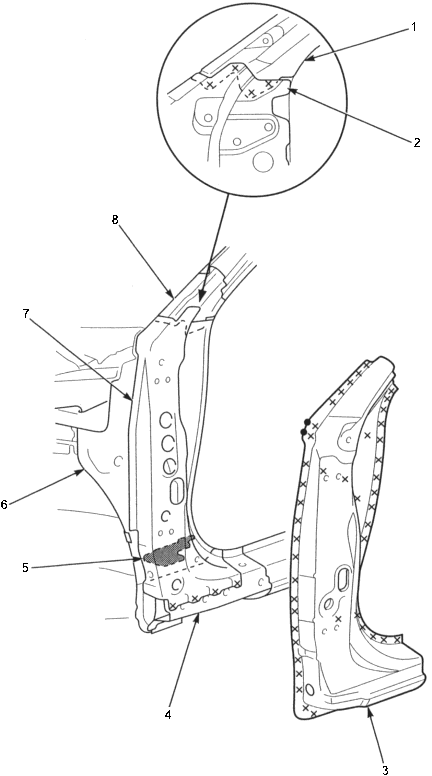 1
2
8
7
6
5
4
3