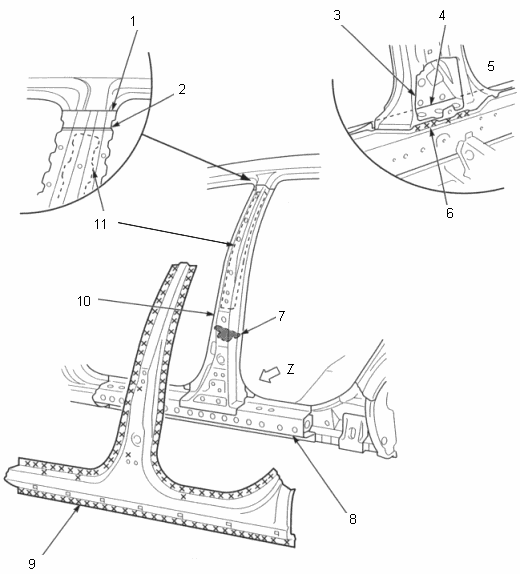 1
2
3
4
5
6
11
10
7
Z
8
9