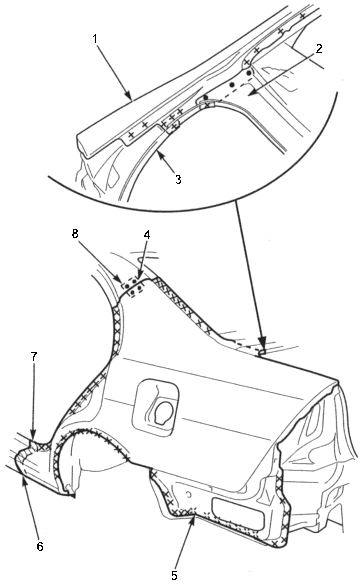 1
2
3
8
4
7
6
5