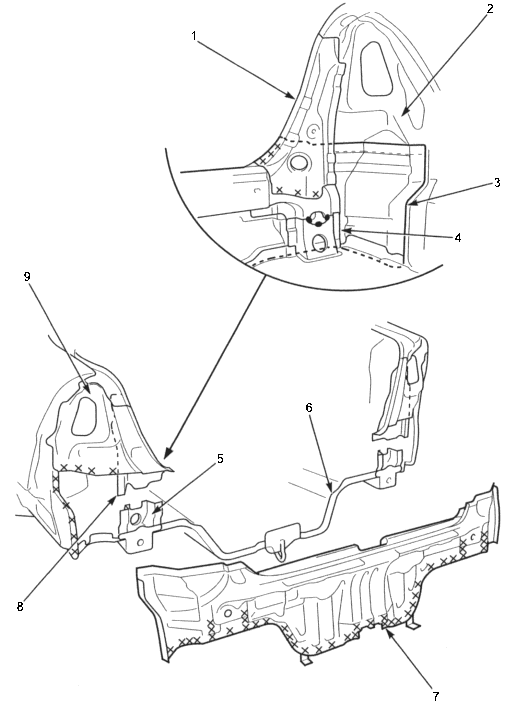 1
2
3
4
9
6
5
8
7