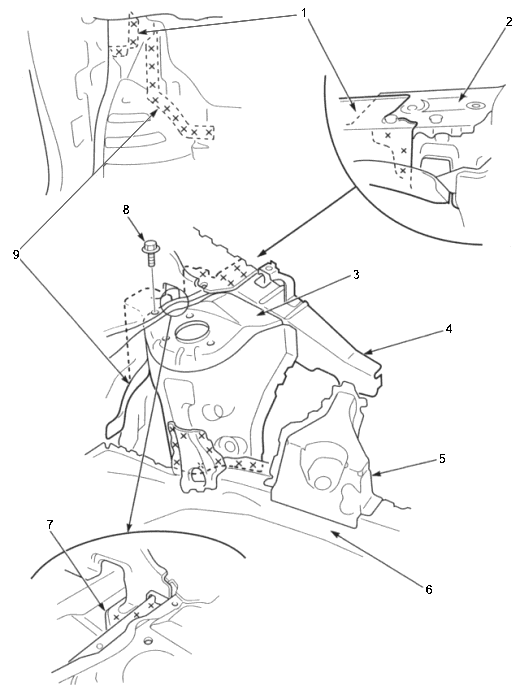 1
2
8
9
3
4
5
7
6