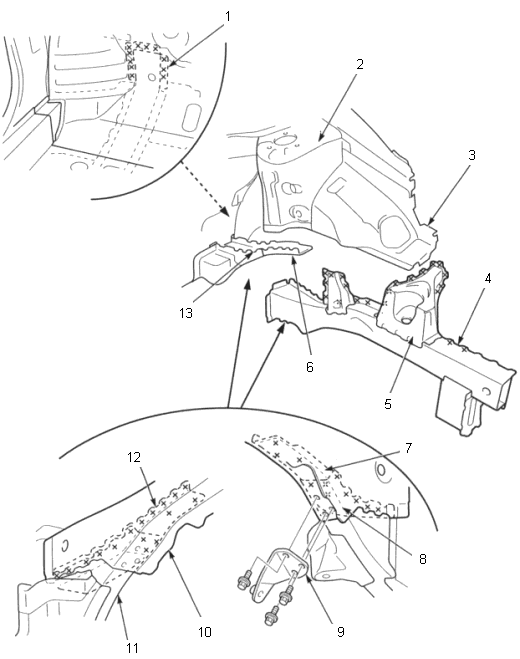 1
2
3
4
13
6
5
7
12
8
9
10
11