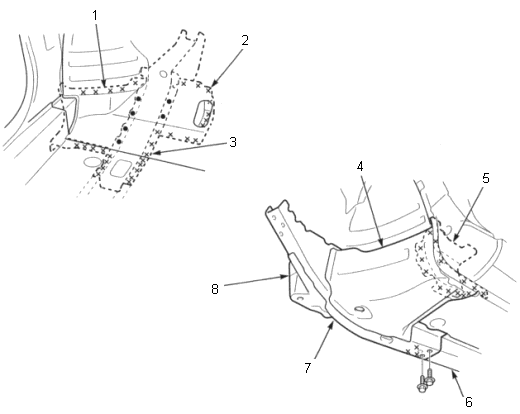 1
2
3
4
5
8
7
6