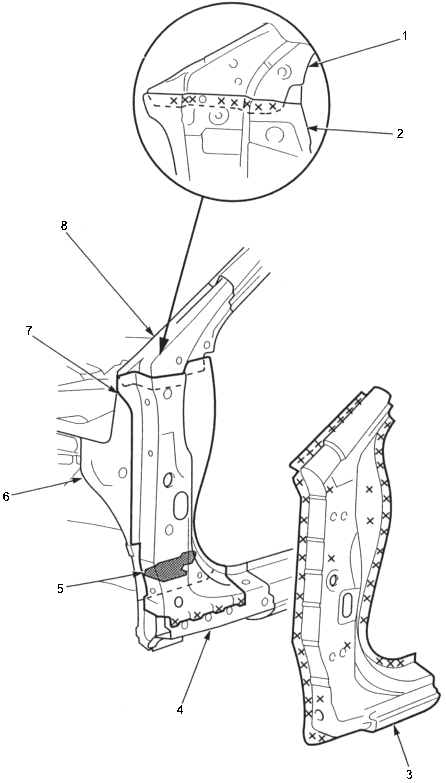 1
2
8
7
6
5
4
3