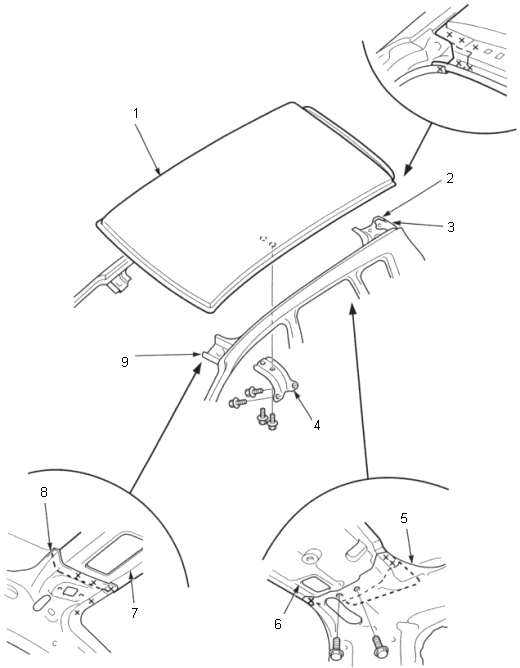 1

2

3

9

4

8

7

5

6