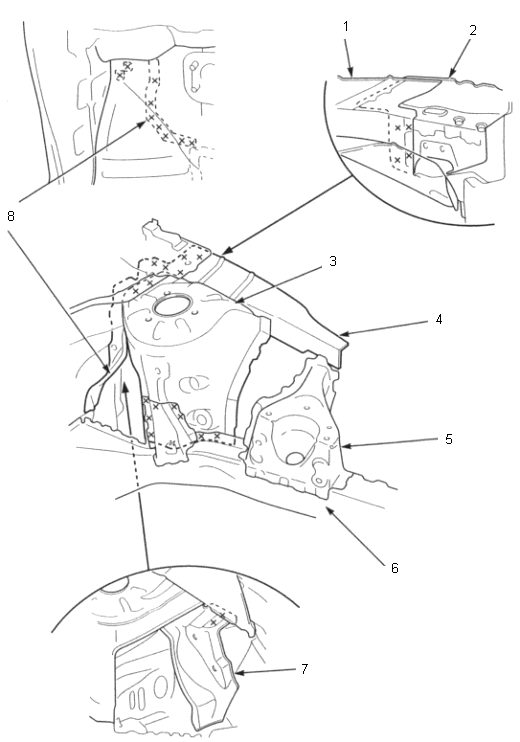 1
2
8
3
4
5
6
7