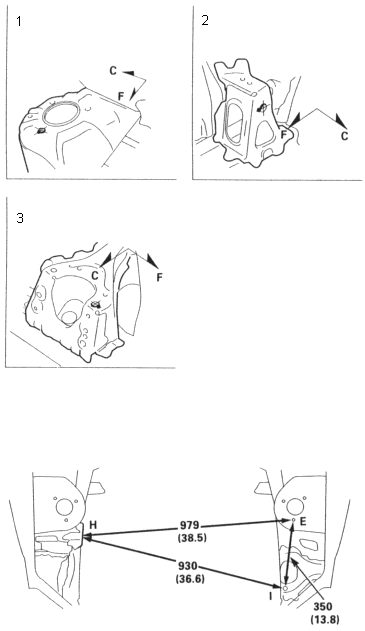 1

C

F

2

F

C

3

C

F

H

979
(38.5)

E

930
(36.6)

I

350
(13.8)