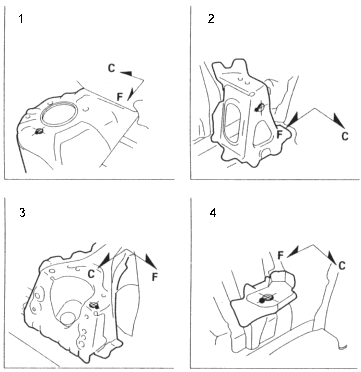 1

C

F

2

F

C

3

C

F

4

F

C