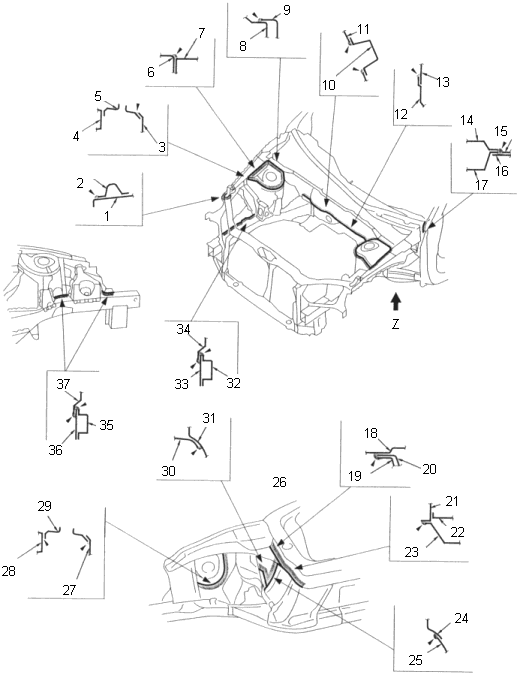 9
8
7
6
11
10
13
12
5
4
3
14
15
16
17
2
1
Z
34
33
32
37
35
36
31
30
18
19
20
26
29
28
27
21
22
23
24
25