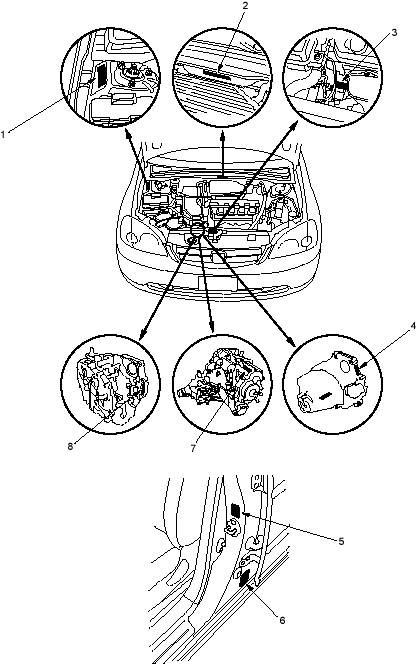 2
3
1
4
8
7
5
6