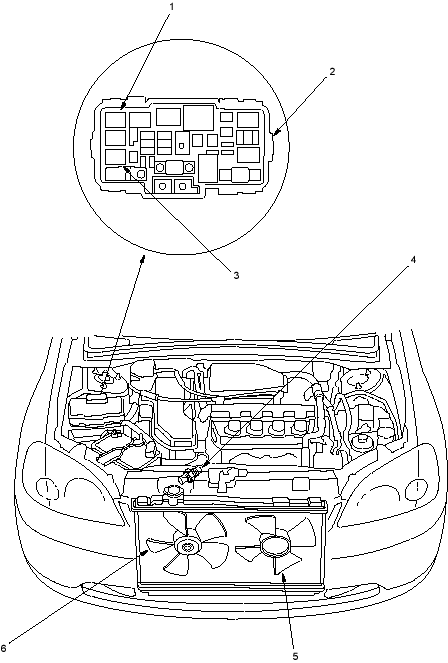 1
2
3
4
6
5